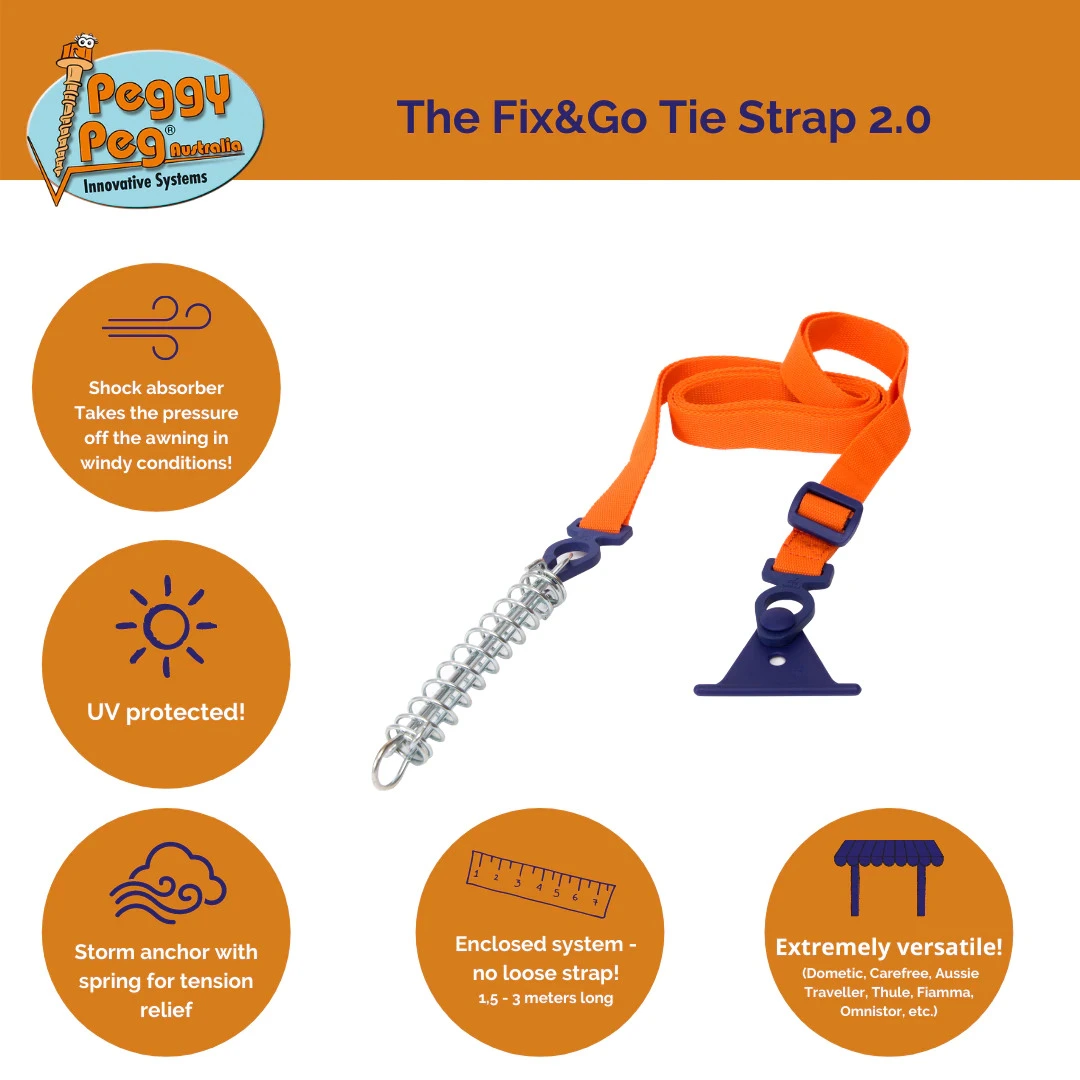 Peggy Peg® Australia
Innovative Systems

The Fix&Go Tie Strap 2.0

Shock absorber
Takes the pressure off the awning in windy conditions!

UV protected!

Storm anchor with spring for tension relief

1 2 3 4 5 6 7

Enclosed system - no loose strap!
1,5 - 3 meters long

Extremely versatile!
(Dometic, Carefree, Aussie Traveller, Thule, Fiamma, Omnistor, etc.)